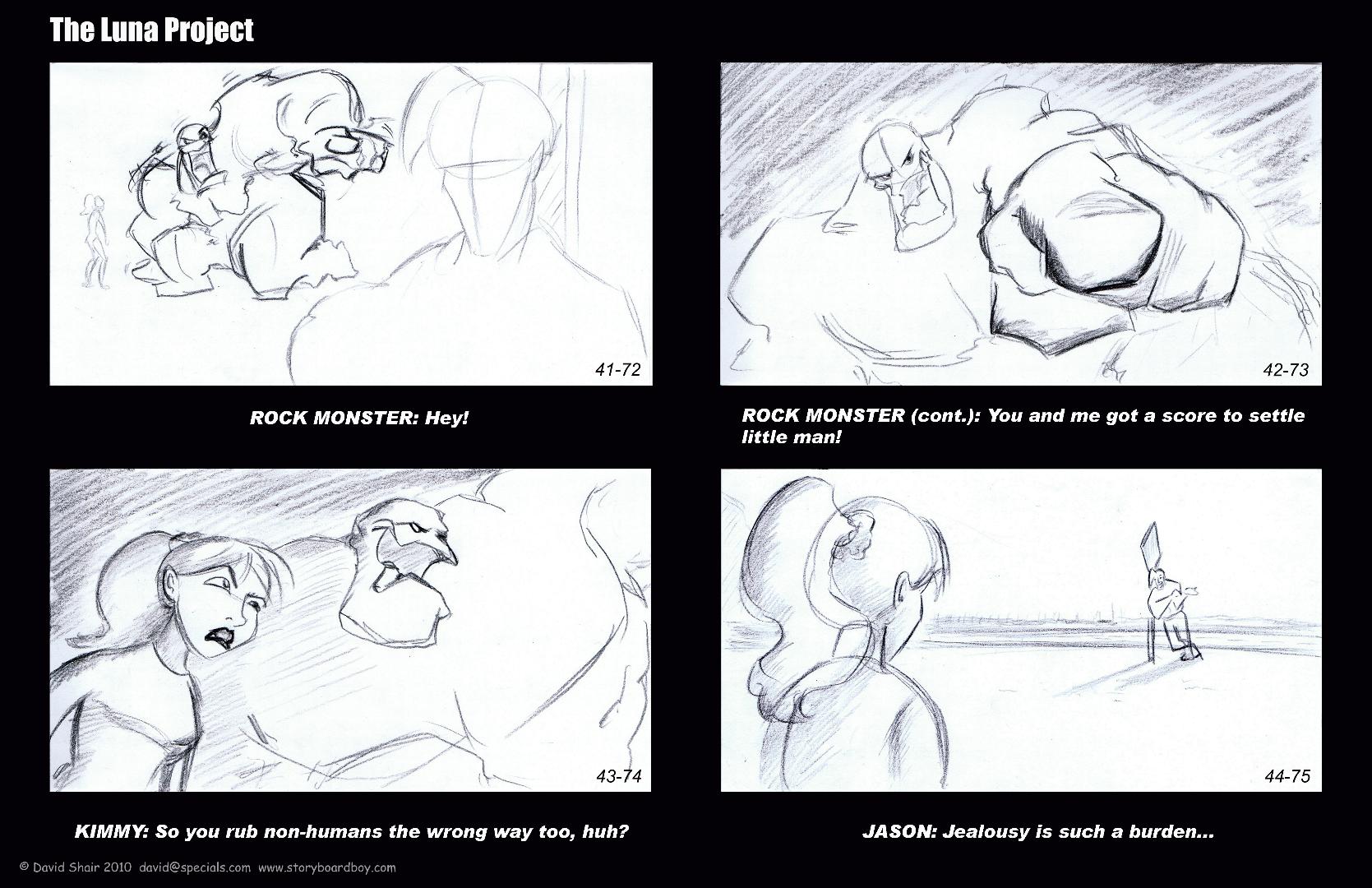 The Luna Project

41-72

ROCK MONSTER: Hey!

42-73

ROCK MONSTER (cont.): You and me got a score to settle little man!

43-74

KIMMY: So you rub non-humans the wrong way too, huh?

44-75

JASON: Jealousy is such a burden...

© David Shair 2010 david@specials.com www.storyboardboy.com