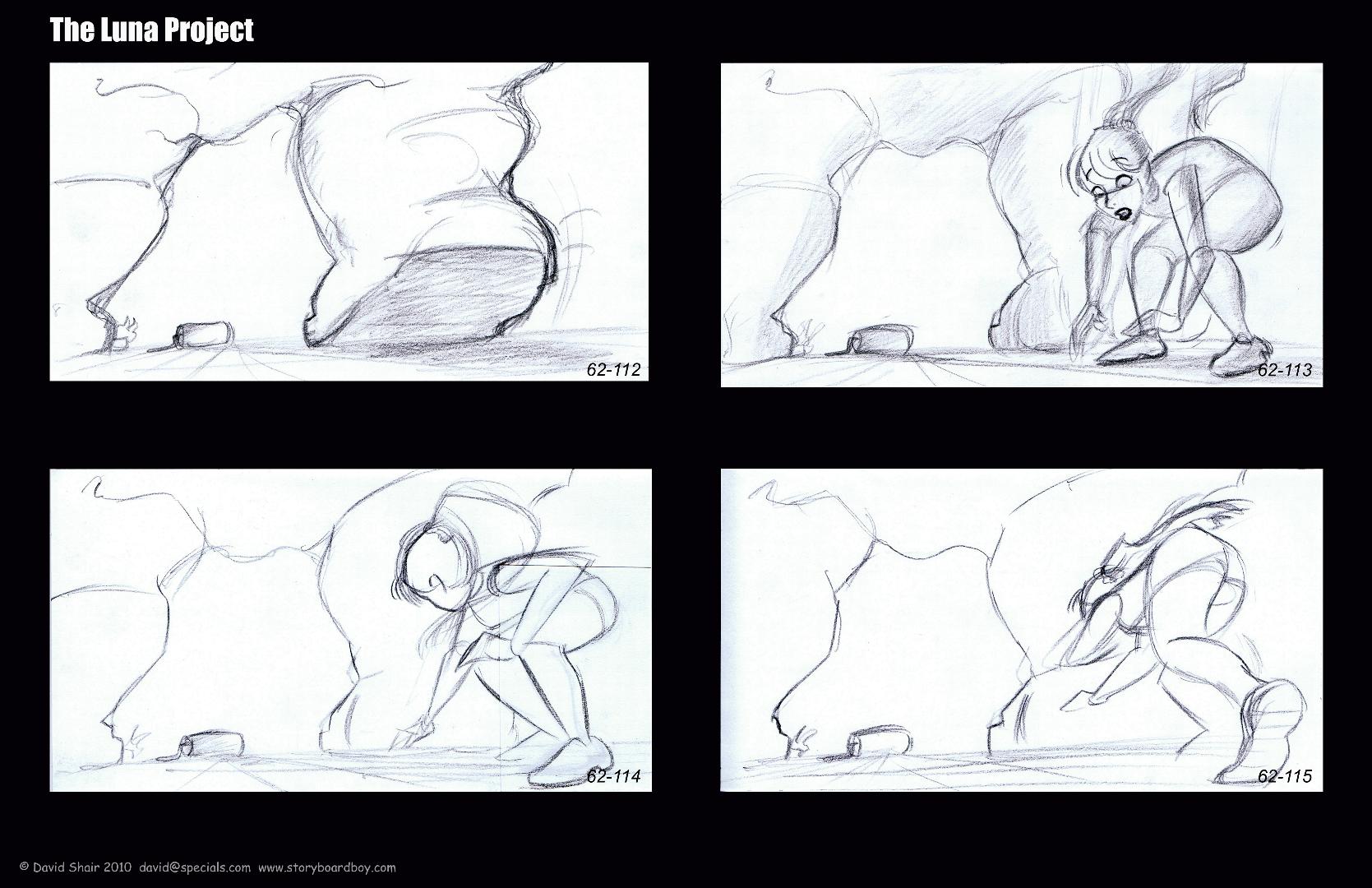 The Luna Project

62-112

62-113

62-114

62-115

© David Shair 2010 david@specials.com www.storyboardboy.com